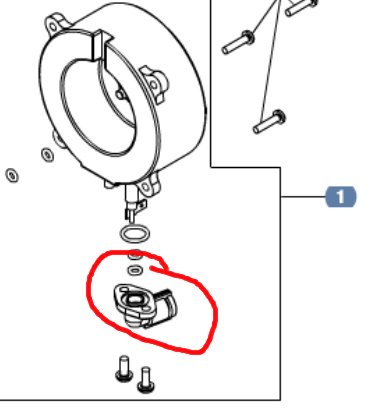 1