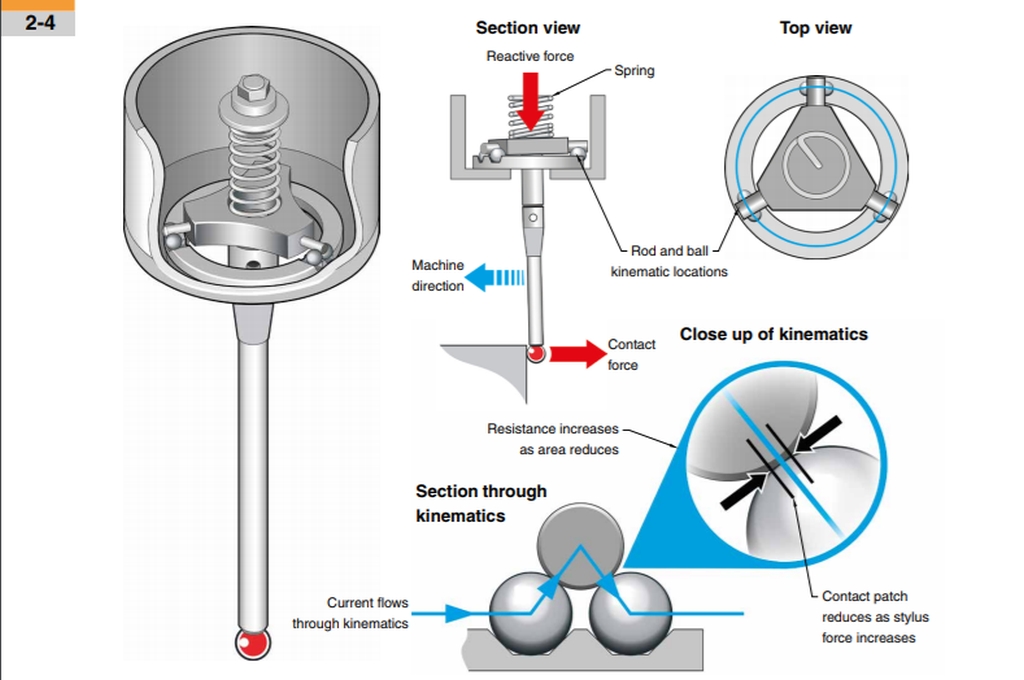 2-4

Section view

Reactive force

Spring

Top view

Rod and ball kinematic locations

Machine direction

Contact force

Close up of kinematics

Resistance increases as area reduces

Section through kinematics

Current flows through kinematics

Contact patch reduces as stylus force increases