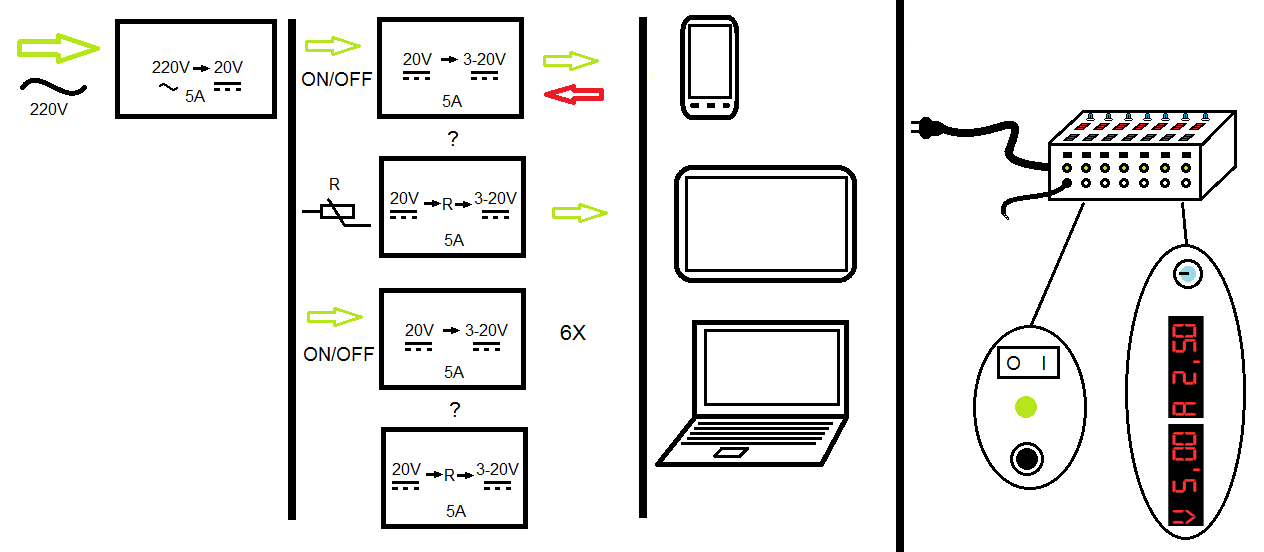 220V

220V → 20V
5A

ON/OFF
20V → 3-20V
5A

?

R
20V → R → 3-20V
5A

ON/OFF
20V → 3-20V
5A

6X

?

20V → R → 3-20V
5A

O I

A 2,50

V 5,00