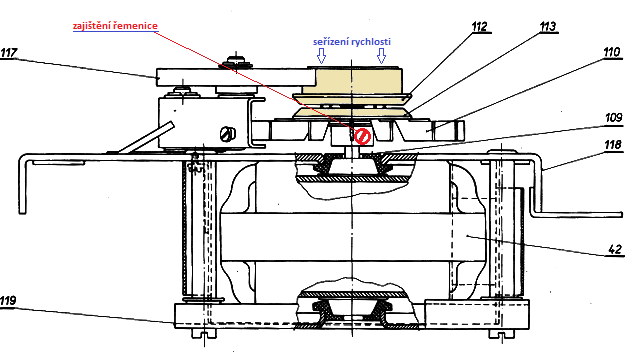 zajištění řemenice

seřízení rychlosti

117

112

113

110

109

118

42

119