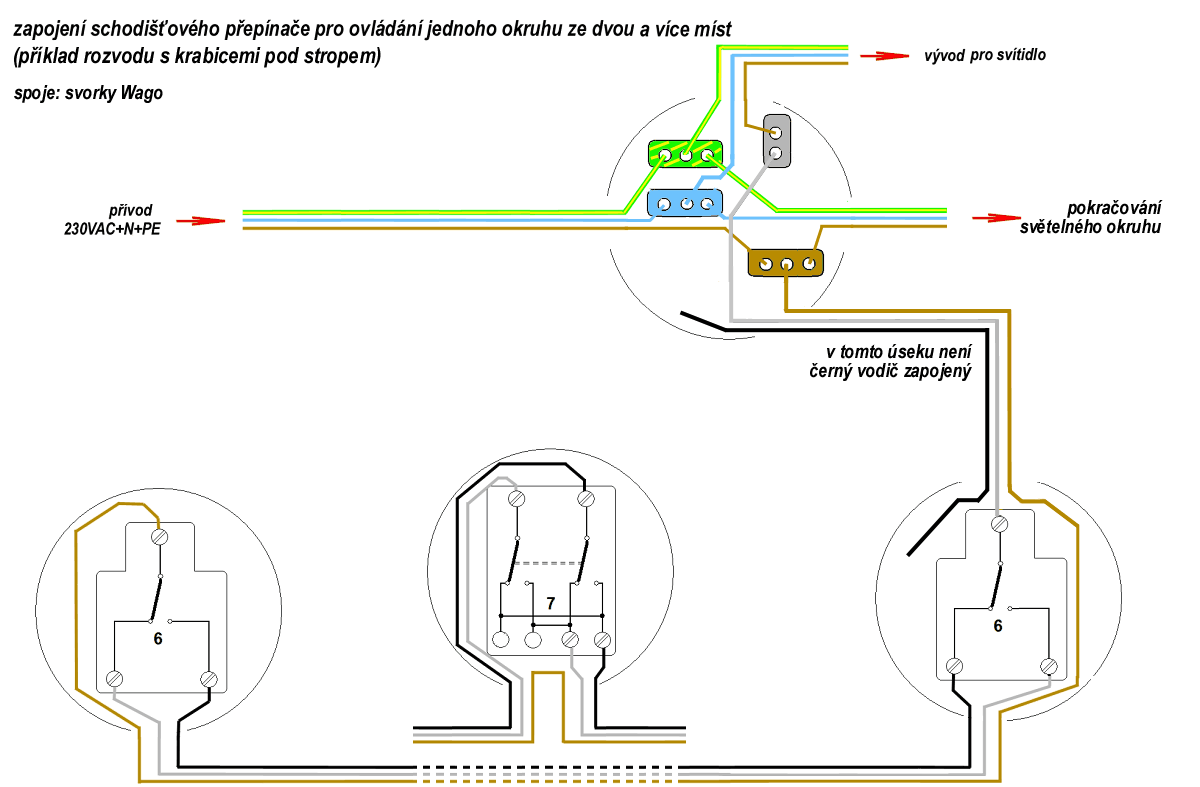 zapojení schodišťového přepínače pro ovládání jednoho okruhu ze dvou a více míst
(příklad rozvodu s krabicemi pod stropem)

spoje: svorky Wago

vývod pro svítidlo

přívod
230VAC+N+PE

pokračování
světelného okruhu

v tomto úseku není
černý vodič zapojený

6

7

6