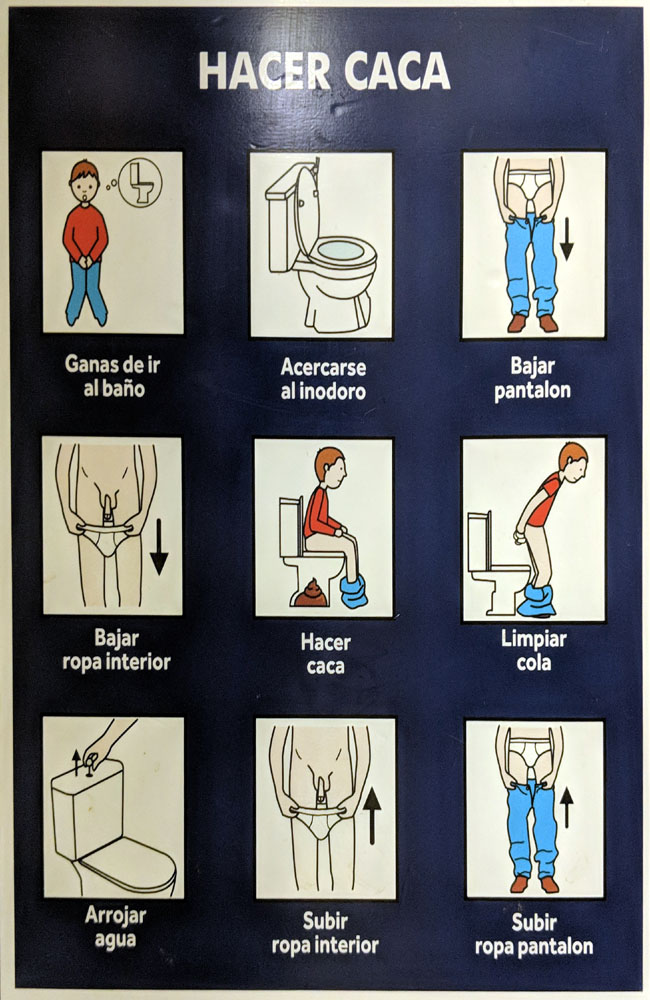 HACER CACA

Ganas de ir al baño

Acercarse al inodoro

Bajar pantalon

Bajar ropa interior

Hacer caca

Limpiar cola

Arrojar agua

Subir ropa interior

Subir ropa pantalon