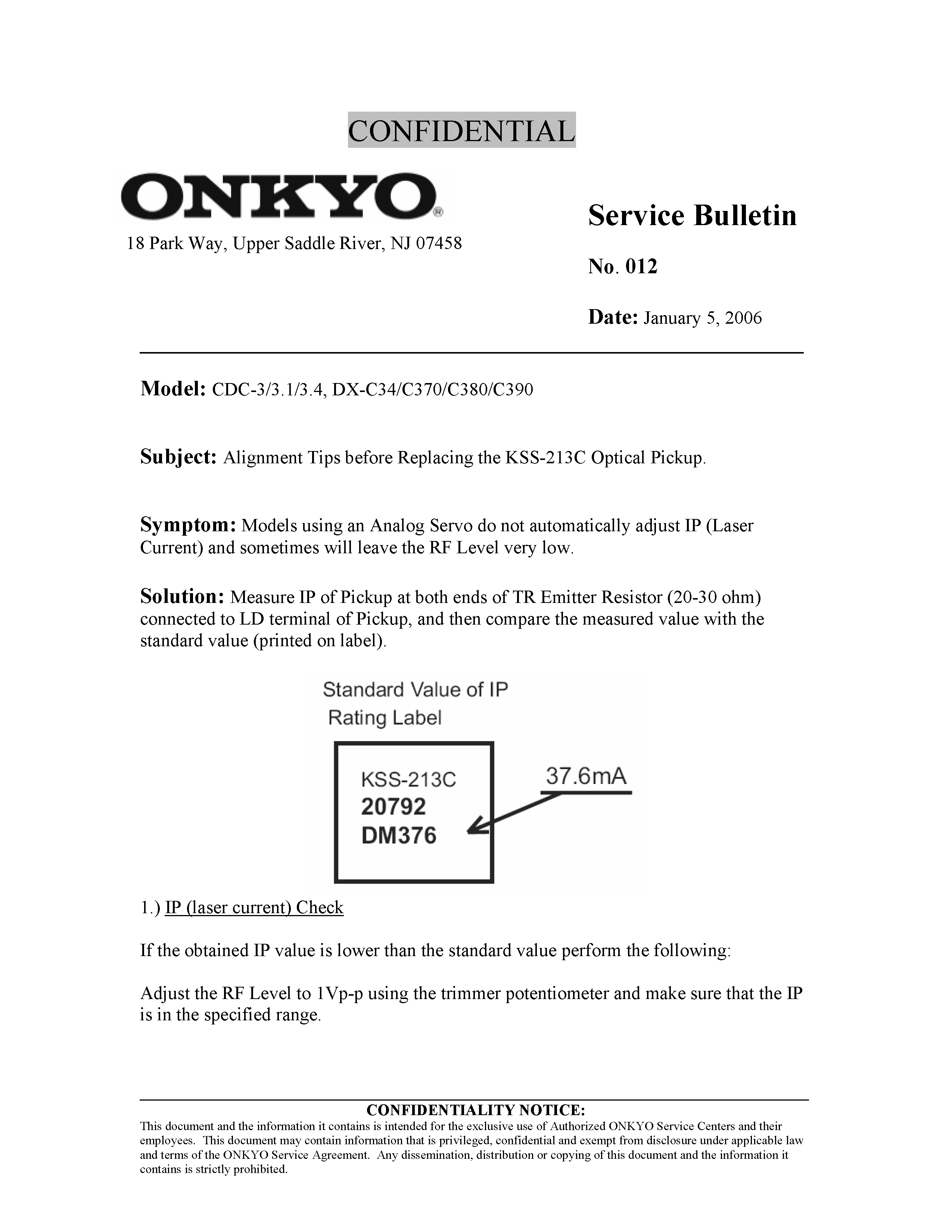 CONFIDENTIAL

ONKYO®

18 Park Way, Upper Saddle River, NJ 07458

Service Bulletin

No. 012

Date: January 5, 2006

Model: CDC-3/3.1/3.4, DX-C34/C370/C380/C390

Subject: Alignment Tips before Replacing the KSS-213C Optical Pickup.

Symptom: Models using an Analog Servo do not automatically adjust IP (Laser Current) and sometimes will leave the RF Level very low.

Solution: Measure IP of Pickup at both ends of TR Emitter Resistor (20-30 ohm) connected to LD terminal of Pickup, and then compare the measured value with the standard value (printed on label).

Standard Value of IP
Rating Label

KSS-213C
20792
DM376

37.6mA

1.) IP (laser current) Check

If the obtained IP value is lower than the standard value perform the following:

Adjust the RF Level to 1Vp-p using the trimmer potentiometer and make sure that the IP is in the specified range.

CONFIDENTIALITY NOTICE:
This document and the information it contains is intended for the exclusive use of Authorized ONKYO Service Centers and their employees. This document may contain information that is privileged, confidential and exempt from disclosure under applicable law and terms of the ONKYO Service Agreement. Any dissemination, distribution or copying of this document and the information it contains is strictly prohibited.