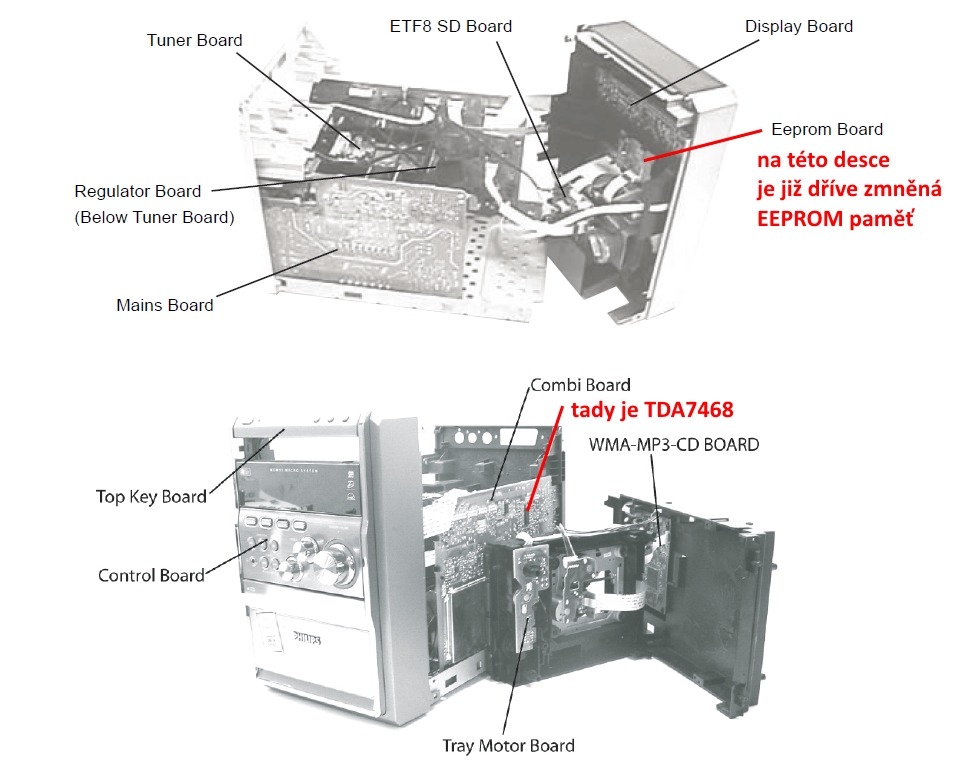 Tuner Board

ETF8 SD Board

Display Board

Eeprom Board

na této desce je již dříve zmněná EEPROM paměť

Regulator Board (Below Tuner Board)

Mains Board

Combi Board

tady je TDA7468

WMA-MP3-CD BOARD

Top Key Board

Control Board

PHILIPS

Tray Motor Board