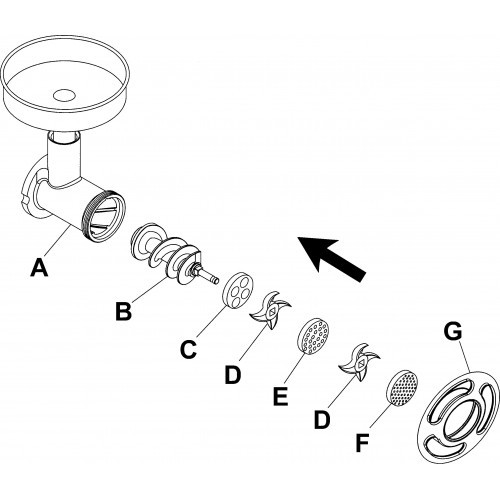 A

B

C

D

E

D

F

G